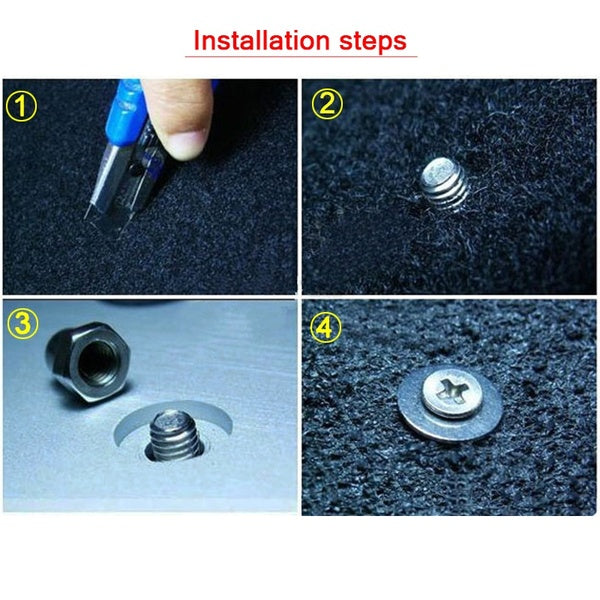 Installation steps

①

②

③

④