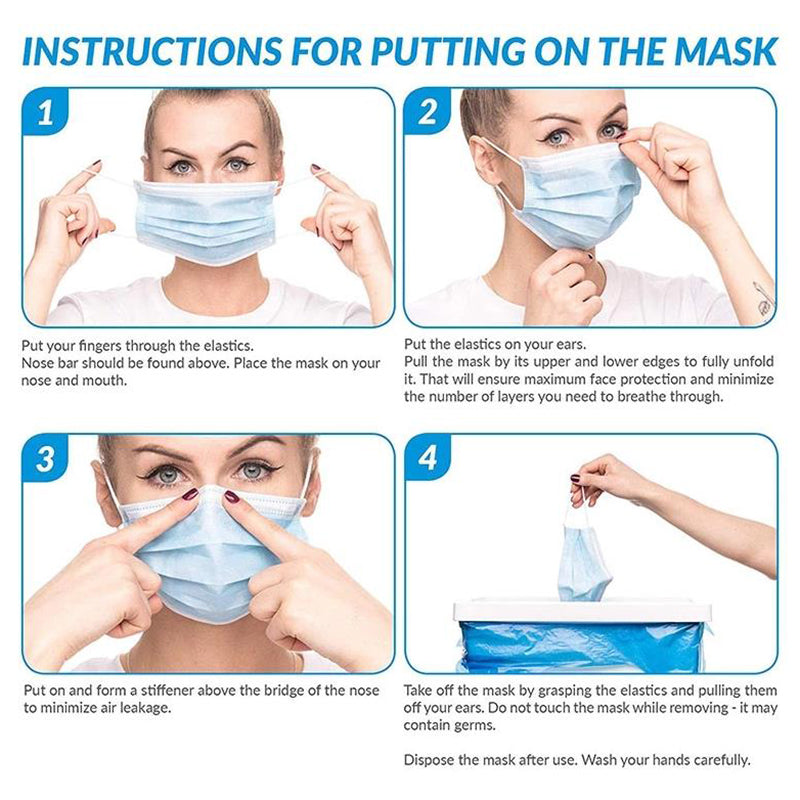 INSTRUCTIONS FOR PUTTING ON THE MASK

1

Put your fingers through the elastics.
Nose bar should be found above. Place the mask on your nose and mouth.

2

Put the elastics on your ears.
Pull the mask by its upper and lower edges to fully unfold it. That will ensure maximum face protection and minimize the number of layers you need to breathe through.

3

Put on and form a stiffener above the bridge of the nose to minimize air leakage.

4

Take off the mask by grasping the elastics and pulling them off your ears. Do not touch the mask while removing - it may contain germs.

Dispose the mask after use. Wash your hands carefully.