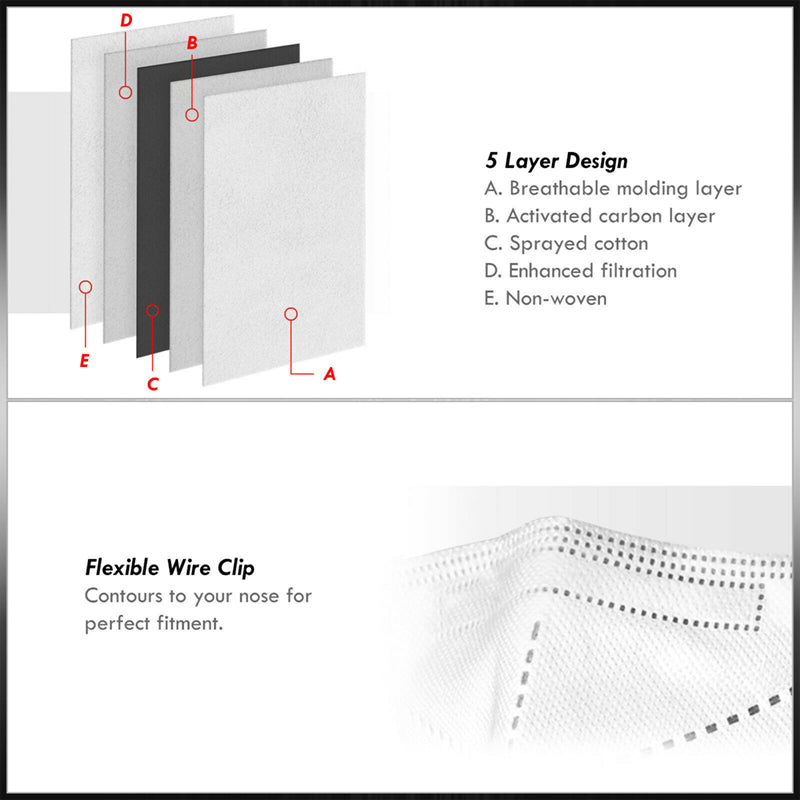 D
B
E
C
A

5 Layer Design
A. Breathable molding layer
B. Activated carbon layer
C. Sprayed cotton
D. Enhanced filtration
E. Non-woven

Flexible Wire Clip
Contours to your nose for perfect fitment.