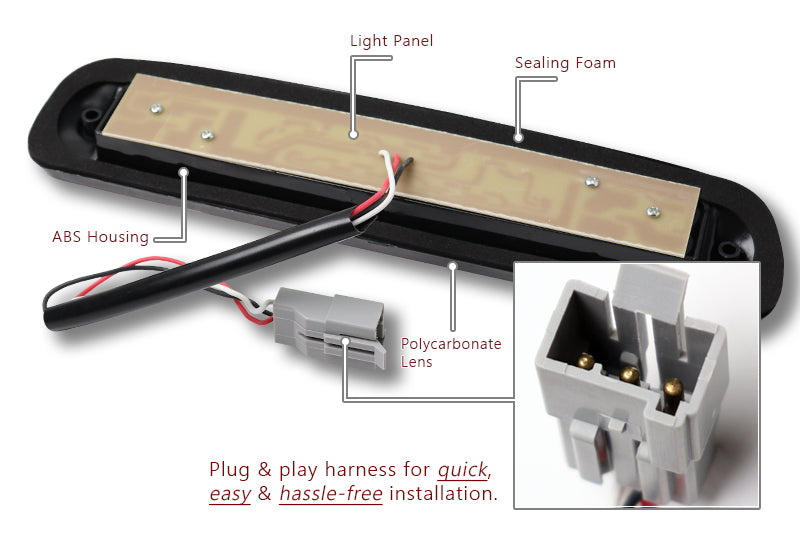 Light Panel

Sealing Foam

ABS Housing

Polycarbonate Lens

Plug & play harness for quick, easy & hassle-free installation.