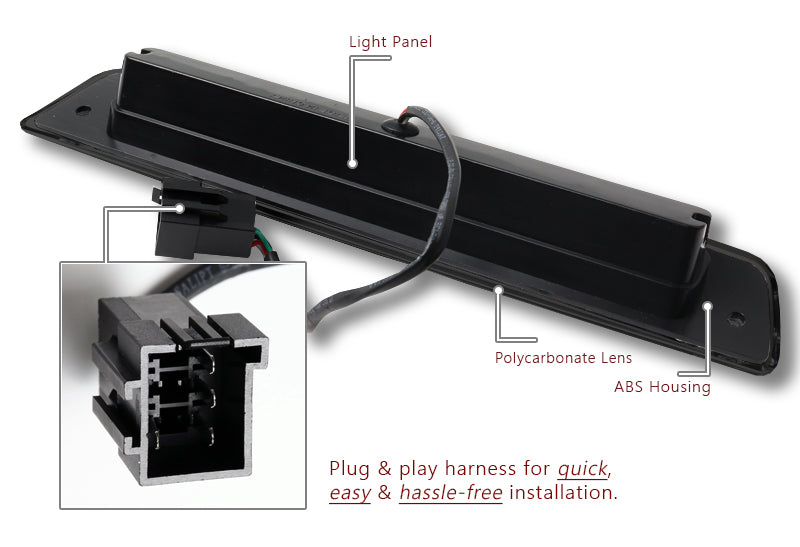 Light Panel

Polycarbonate Lens

ABS Housing

Plug & play harness for quick, easy & hassle-free installation.