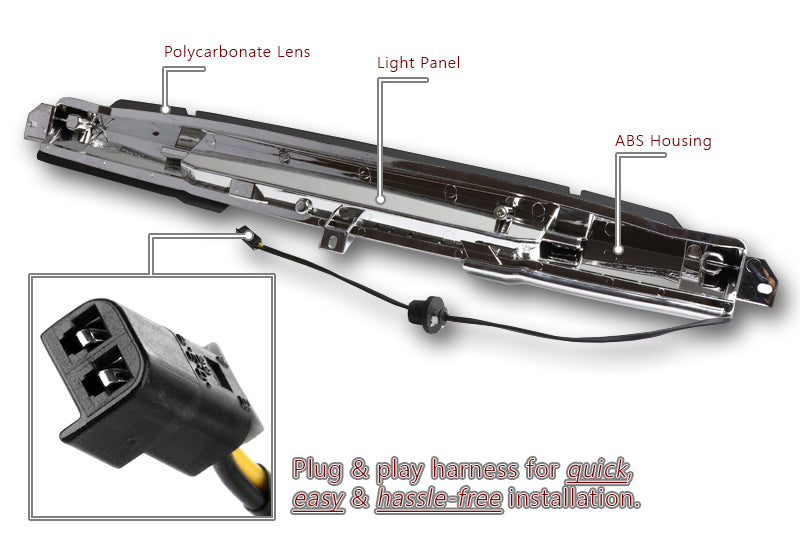 Polycarbonate Lens

Light Panel

ABS Housing

Plug & play harness for quick, easy & hassle-free installation.