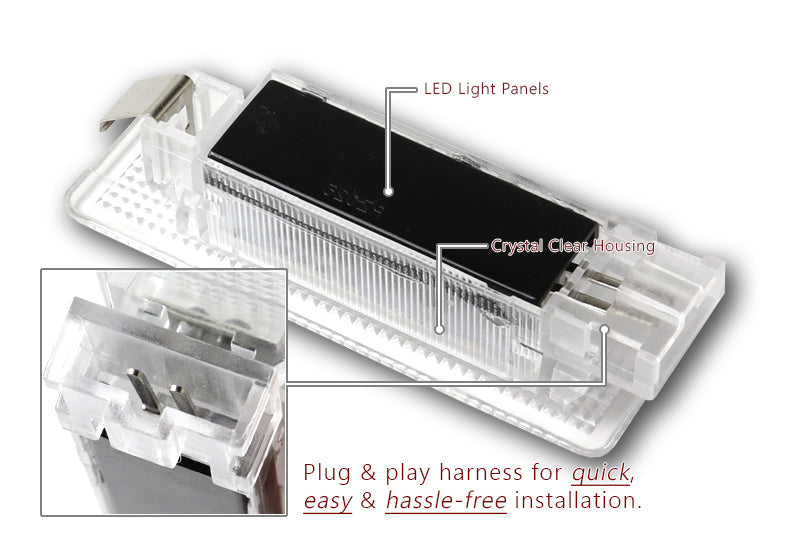 LED Light Panels

Crystal Clear Housing

Plug & play harness for quick, easy & hassle-free installation.