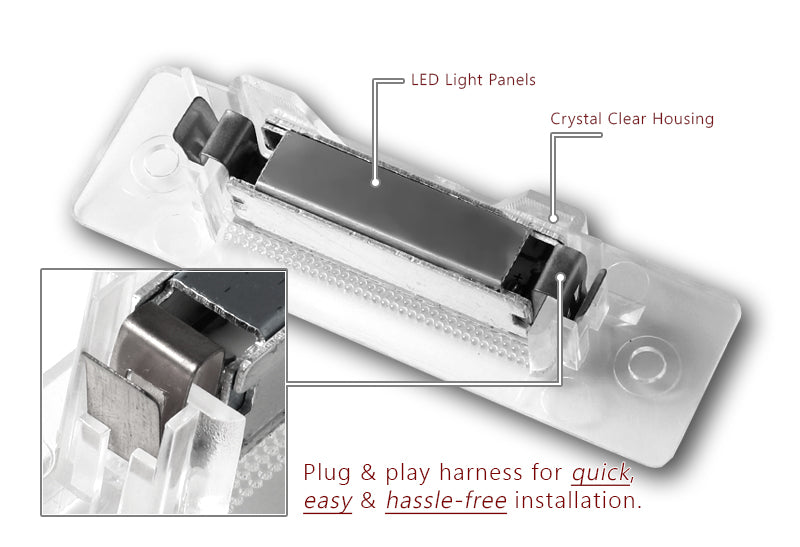 LED Light Panels

Crystal Clear Housing

Plug & play harness for quick, easy & hassle-free installation.